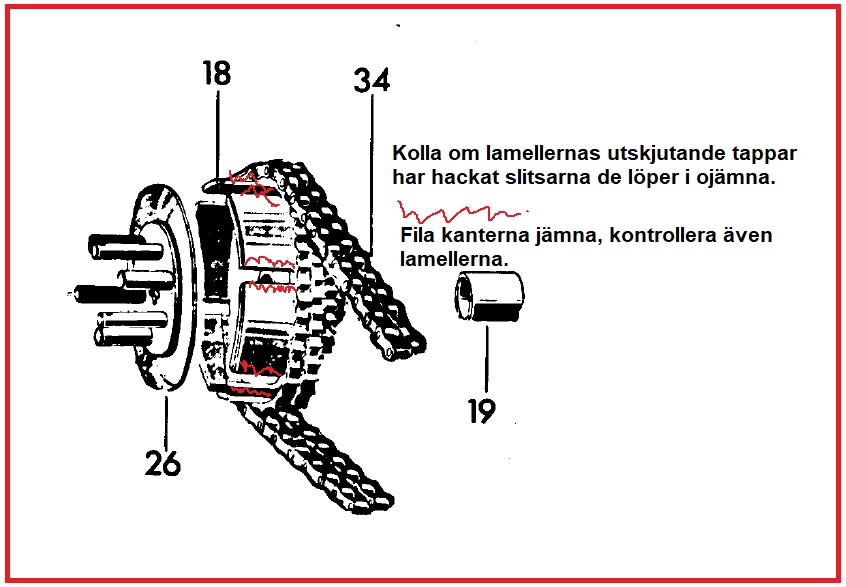 18

34

Kolla om lamellernas utskjutande tappar har hackat slitsarna de löper i ojämna.

Fila kanterna jämna, kontrollera även lamellerna.

19

26