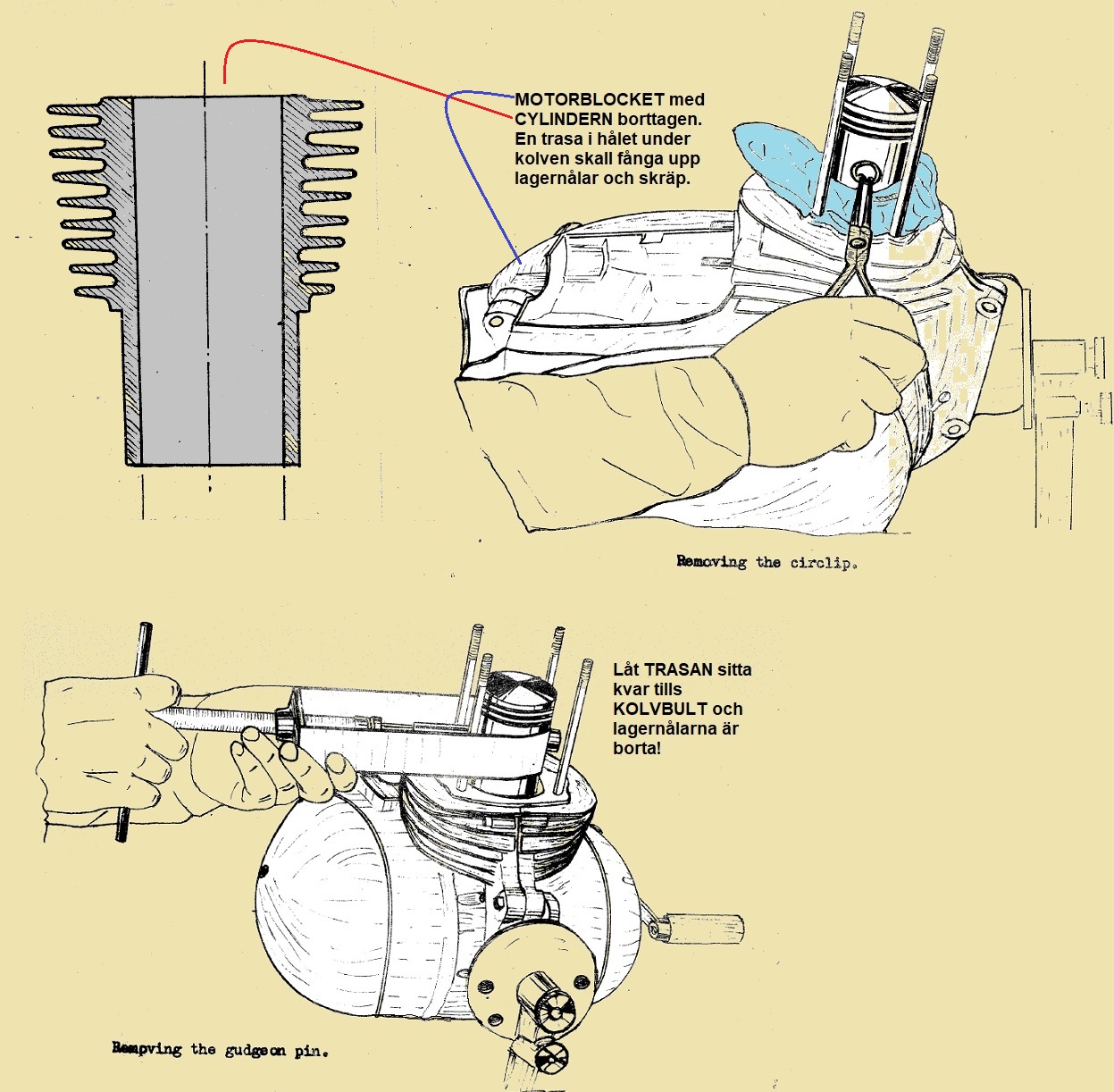 MOTORBLOCKET med CYLINDERN borttagen. En trasa i hålet under kolven skall fånga upp lagernålar och skräp.

Removing the circlip.

Låt TRASAN sitta kvar tills KOLVBULT och lagernålarna är borta!

Rempving the gudgeon pin.